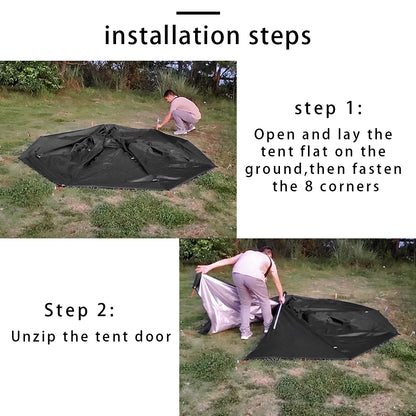 installation steps

step 1:

Open and lay the tent flat on the ground,then fasten the 8 corners

Step 2:

Unzip the tent door