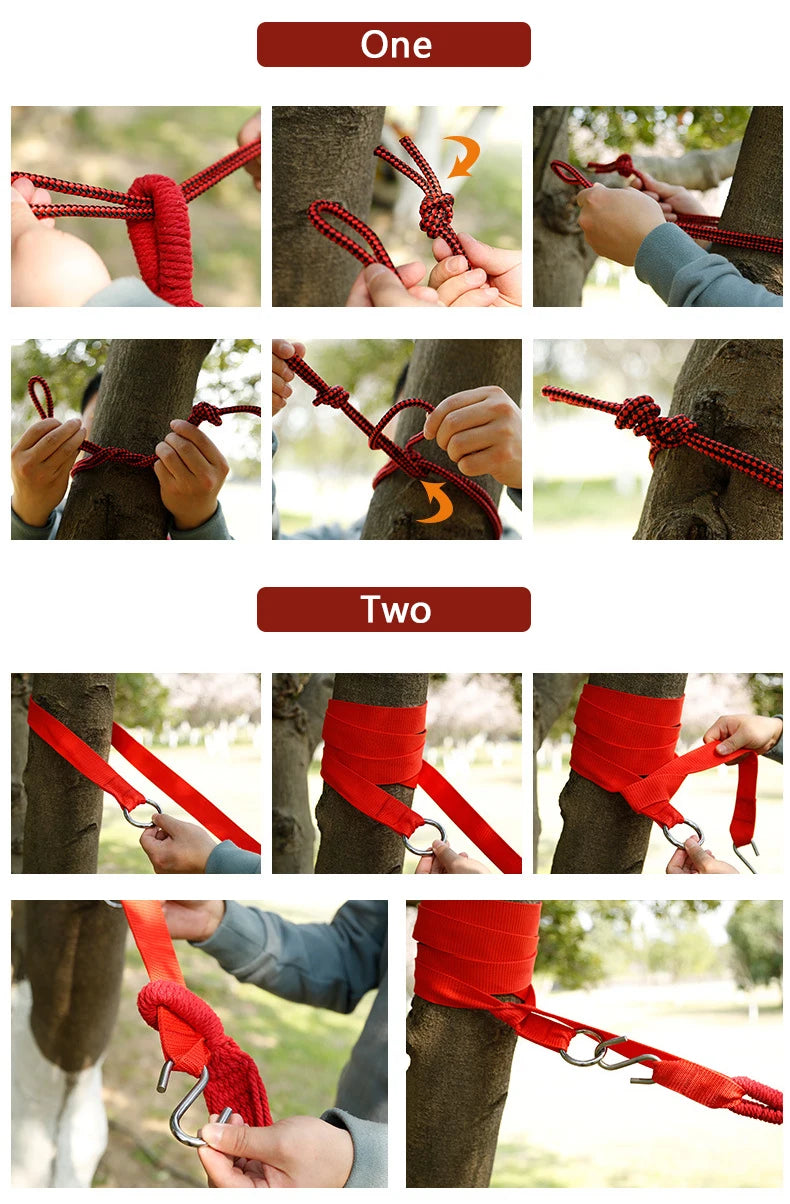 One

Two