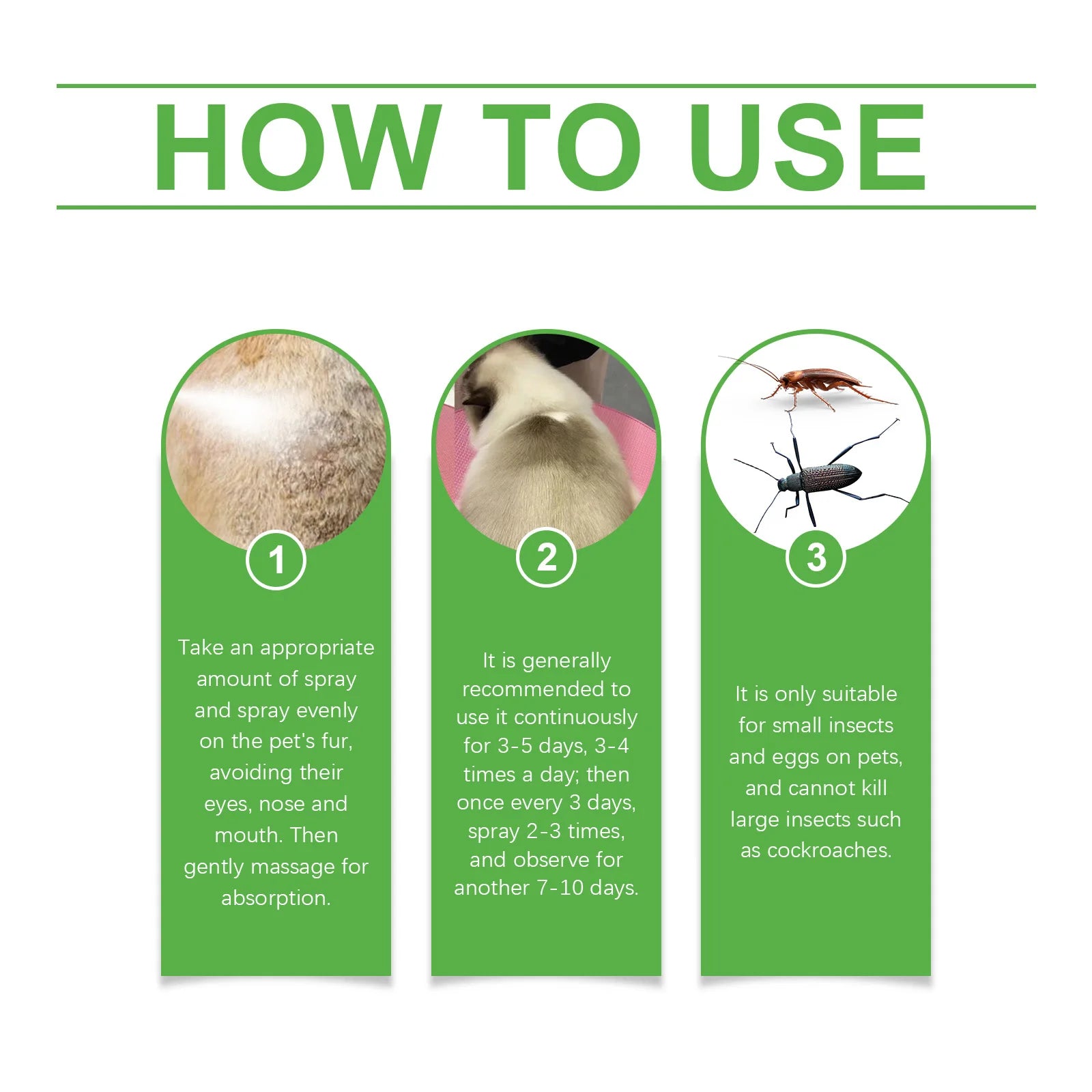 HOW TO USE

1

Take an appropriate amount of spray and spray evenly on the pet's fur, avoiding their eyes, nose and mouth. Then gently massage for absorption.

2

It is generally recommended to use it continuously for 3-5 days, 3-4 times a day; then once every 3 days, spray 2-3 times, and observe for another 7-10 days.

3

It is only suitable for small insects and eggs on pets, and cannot kill large insects such as cockroaches.