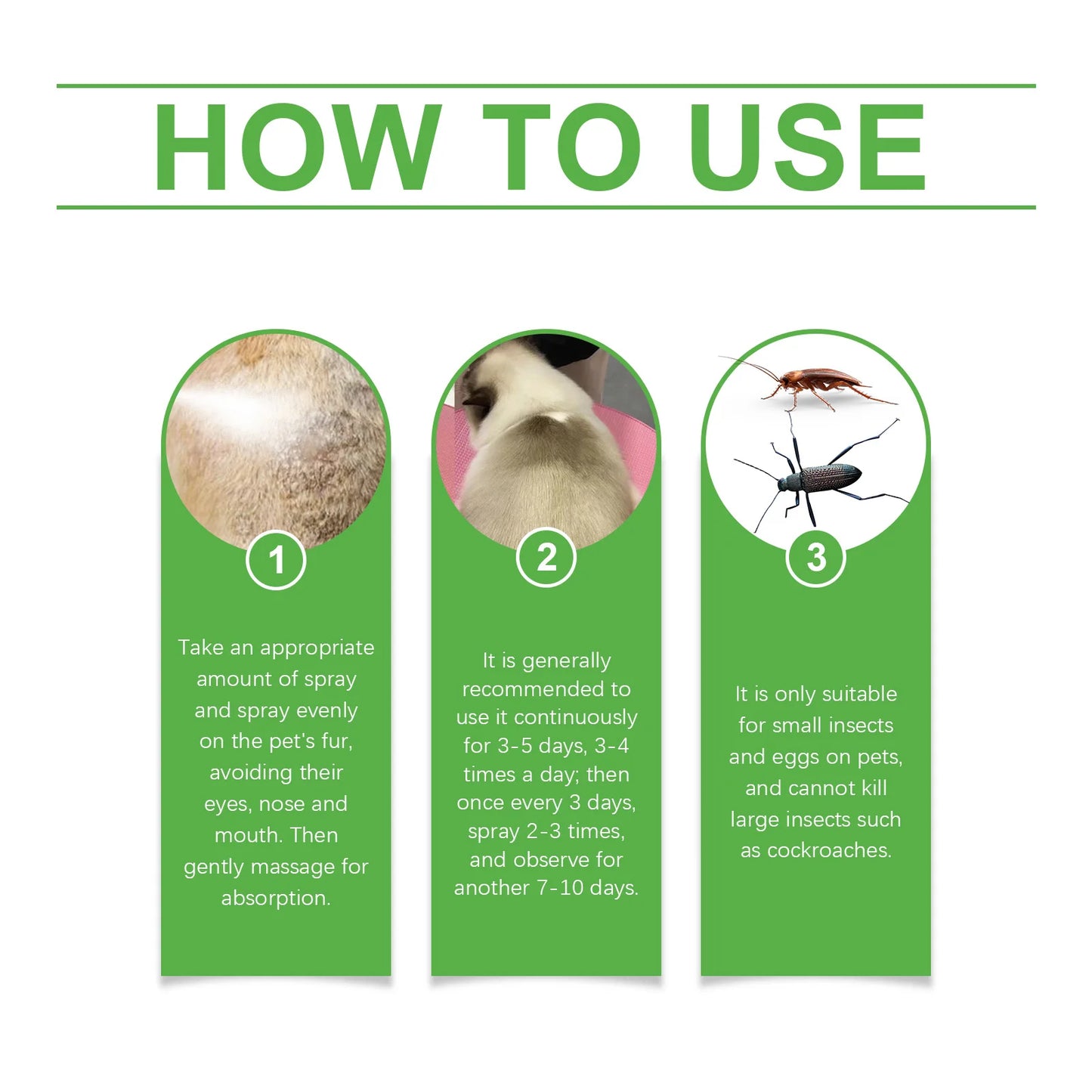 HOW TO USE

1

Take an appropriate amount of spray and spray evenly on the pet's fur, avoiding their eyes, nose and mouth. Then gently massage for absorption.

2

It is generally recommended to use it continuously for 3-5 days, 3-4 times a day; then once every 3 days, spray 2-3 times, and observe for another 7-10 days.

3

It is only suitable for small insects and eggs on pets, and cannot kill large insects such as cockroaches.