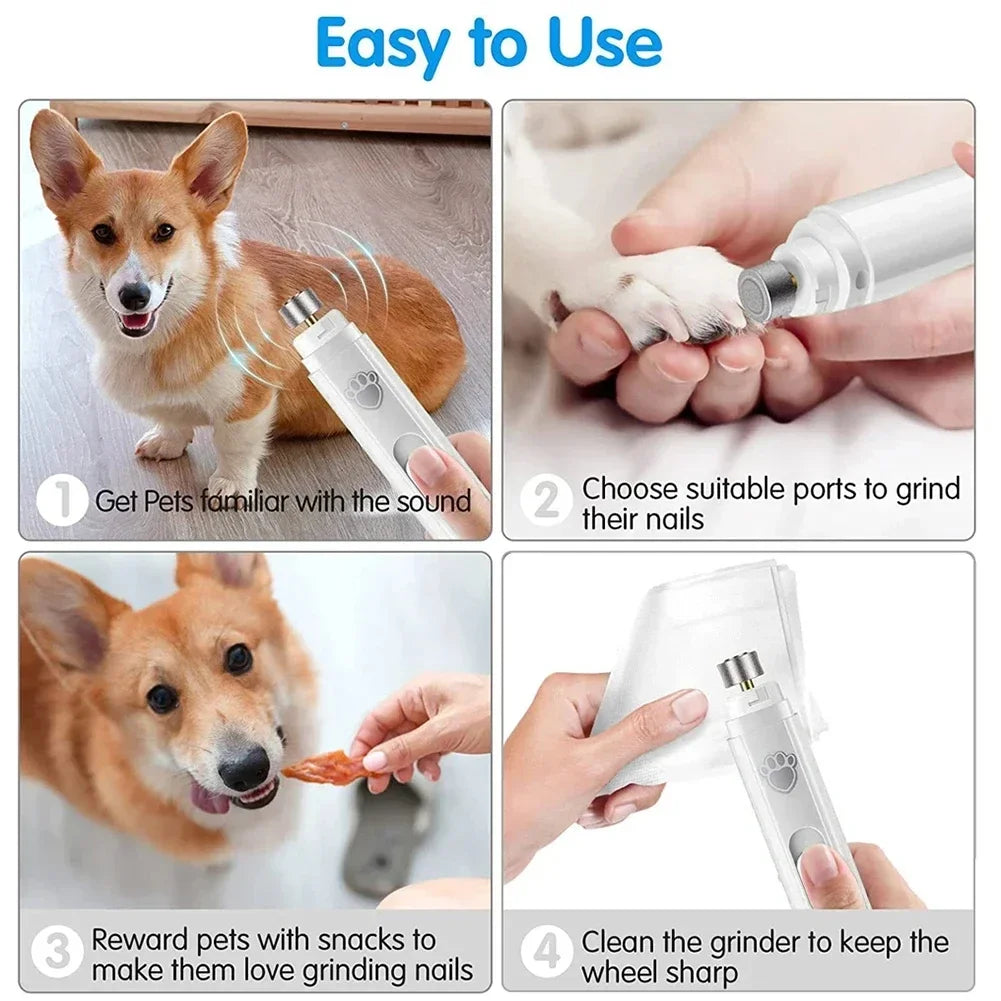 Easy to Use

1 Get Pets familiar with the sound

2 Choose suitable ports to grind their nails

3 Reward pets with snacks to make them love grinding nails

4 Clean the grinder to keep the wheel sharp