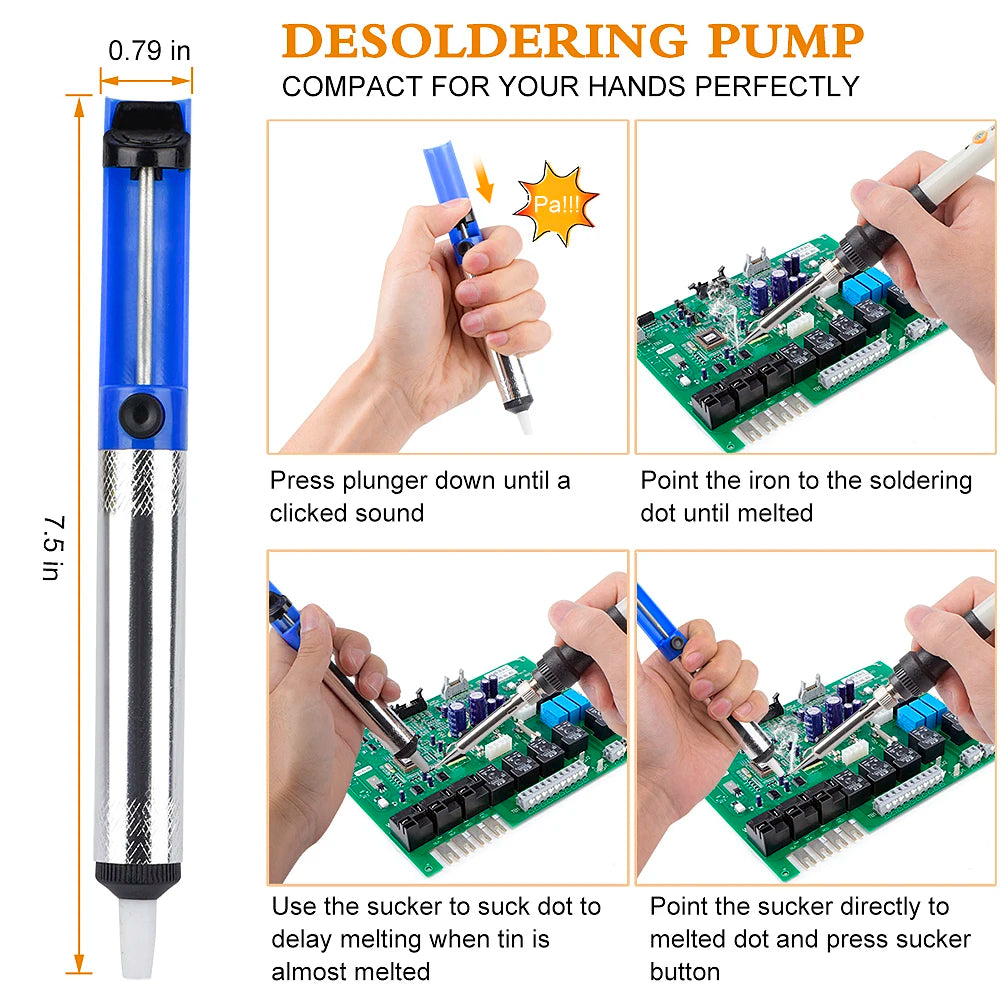 0.79 in

7.5 in

DESOLDERING PUMP

COMPACT FOR YOUR HANDS PERFECTLY

Pa!!!

Press plunger down until a clicked sound

Point the iron to the soldering dot until melted

Use the sucker to suck dot to delay melting when tin is almost melted

Point the sucker directly to melted dot and press sucker button