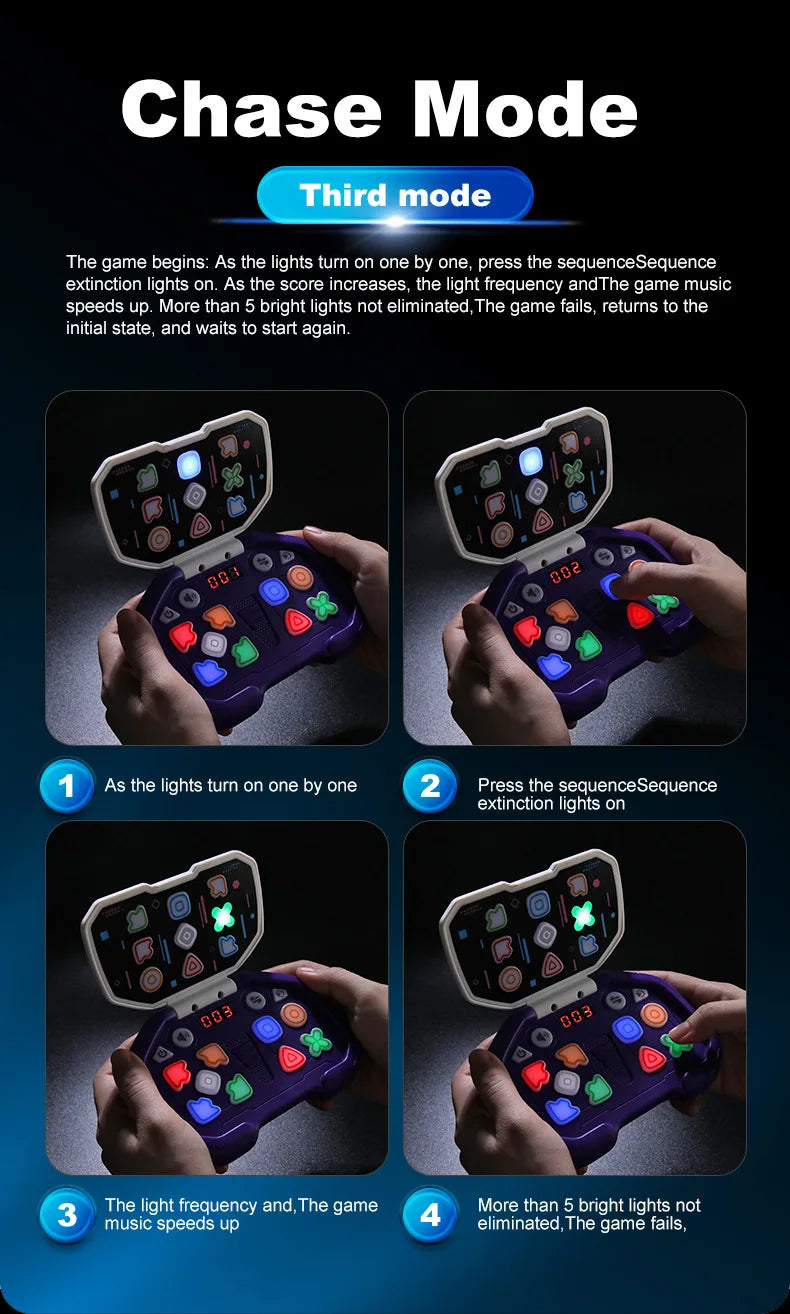 Chase Mode

Third mode

The game begins: As the lights turn on one by one, press the sequenceSequence extinction lights on. As the score increases, the light frequency andThe game music speeds up. More than 5 bright lights not eliminated,The game fails, returns to the initial state, and waits to start again.

001

002

1 As the lights turn on one by one

2 Press the sequenceSequence extinction lights on

003

003

3 The light frequency and,The game music speeds up

4 More than 5 bright lights not eliminated,The game fails,