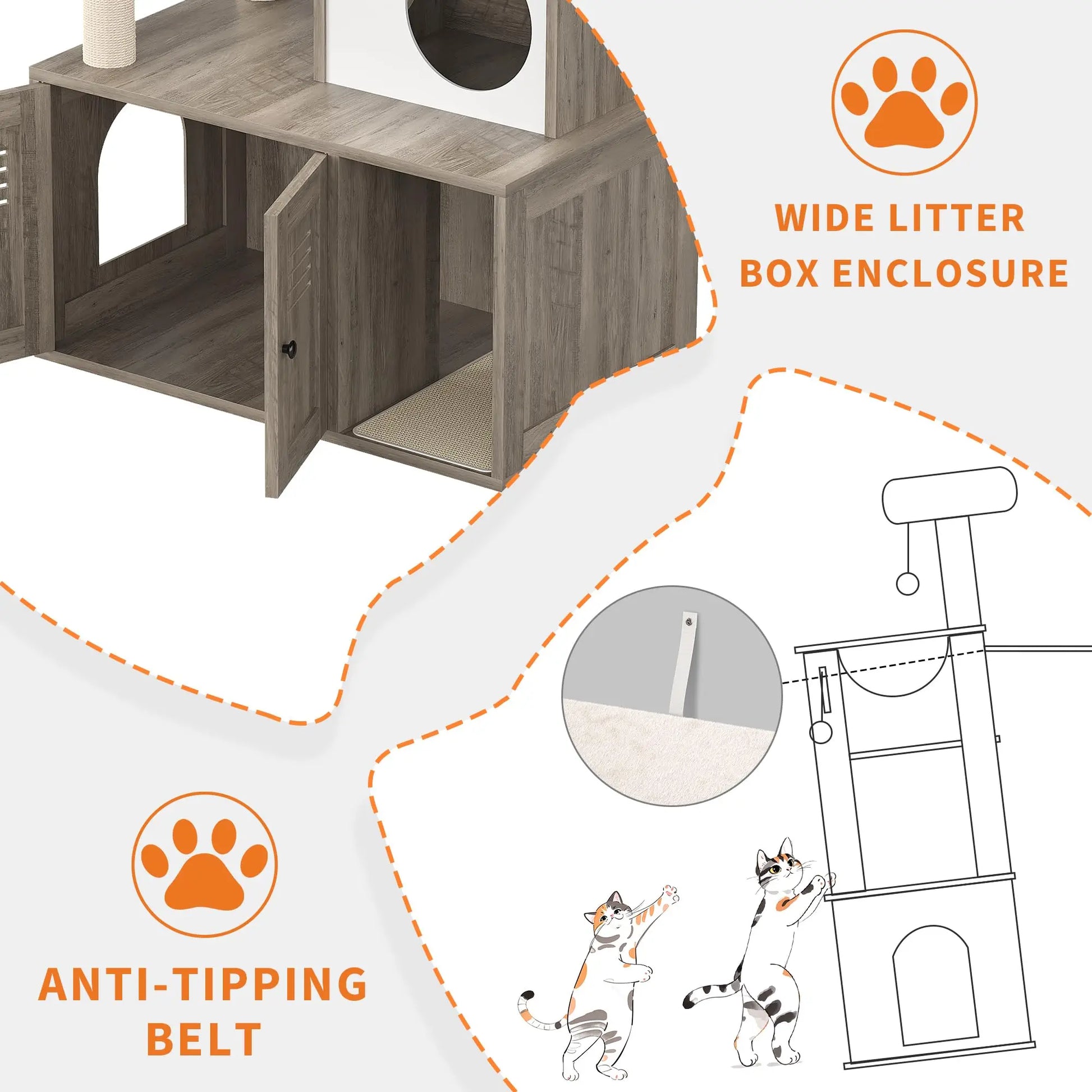 WIDE LITTER BOX ENCLOSURE

ANTI-TIPPING BELT