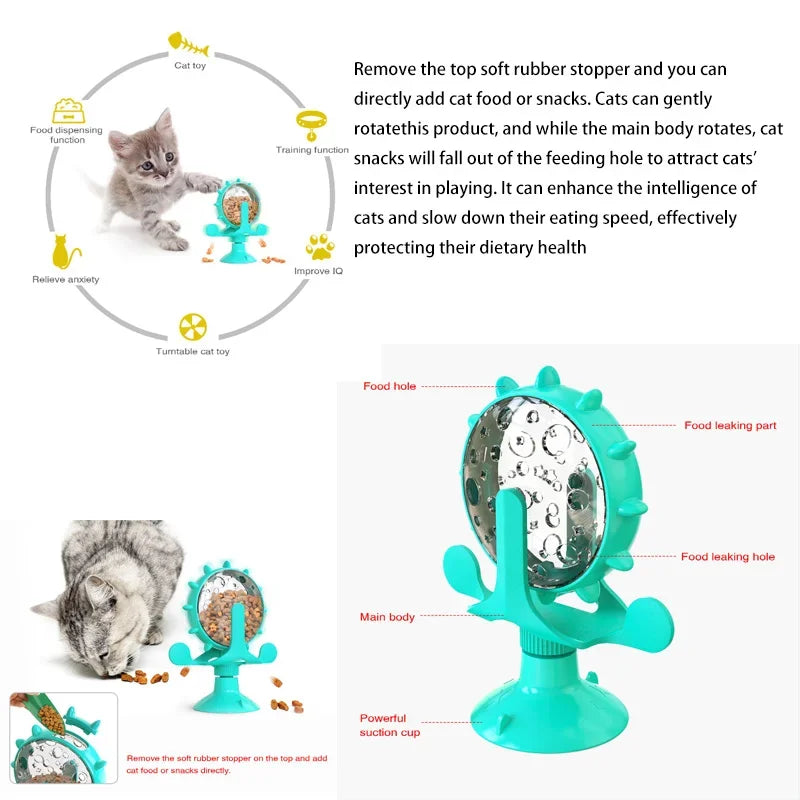 Cat toy

Food dispensing function

Training function

Relieve anxiety

Improve IQ

Turntable cat toy

Remove the top soft rubber stopper and you can directly add cat food or snacks. Cats can gently rotatethis product, and while the main body rotates, cat snacks will fall out of the feeding hole to attract cats' interest in playing. It can enhance the intelligence of cats and slow down their eating speed, effectively protecting their dietary health

Food hole

Food leaking part

Food leaking hole

Main body

Powerful suction cup

Remove the soft rubber stopper on the top and add cat food or snacks directly.