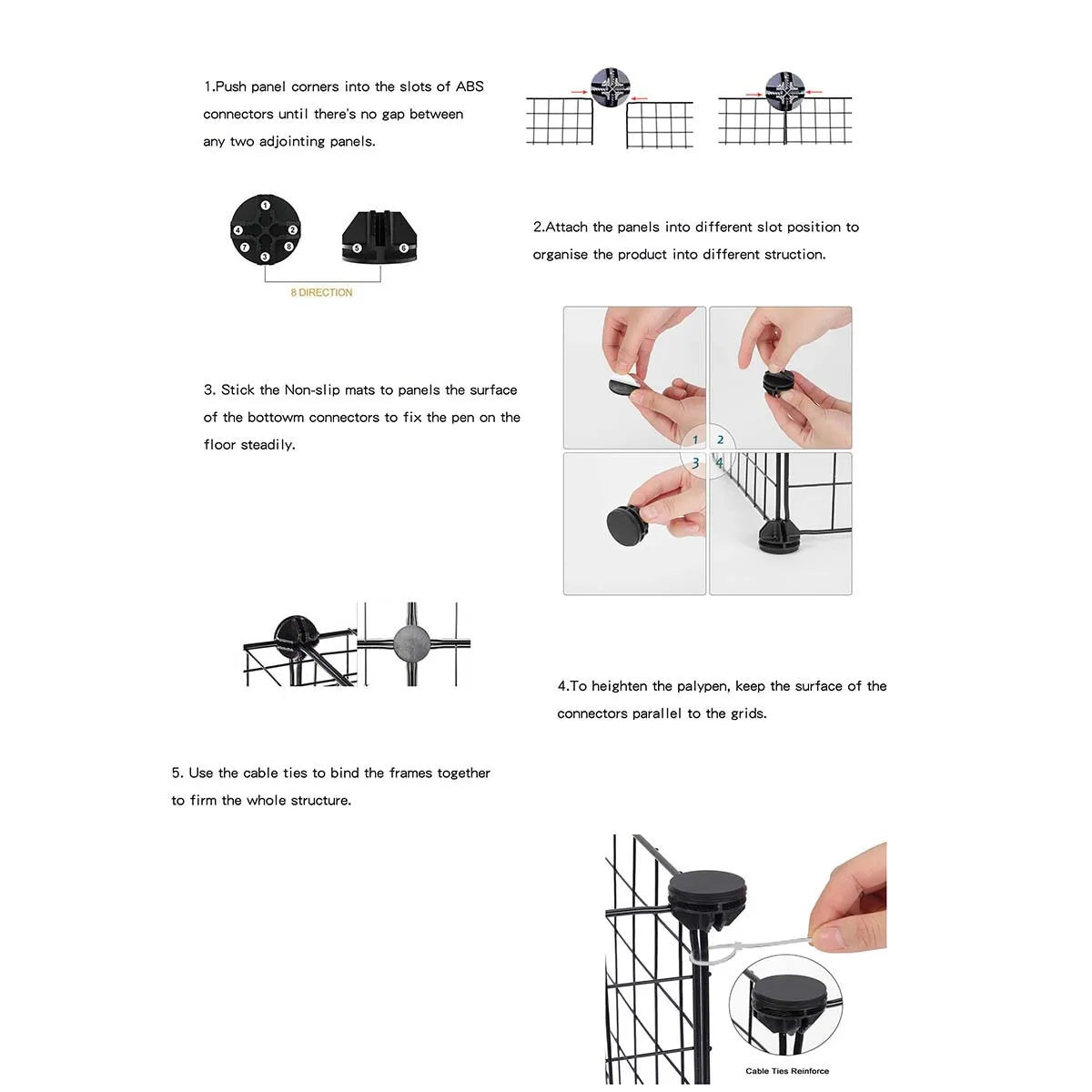 1.Push panel corners into the slots of ABS connectors until there's no gap between any two adjointing panels.

1
4
2
7
8
3
5
6
8 DIRECTION

2.Attach the panels into different slot position to organise the product into different struction.

3. Stick the Non-slip mats to panels the surface of the bottowm connectors to fix the pen on the floor steadily.

1
2
3
4

4.To heighten the palypen, keep the surface of the connectors parallel to the grids.

5. Use the cable ties to bind the frames together to firm the whole structure.

Cable Ties Reinforce