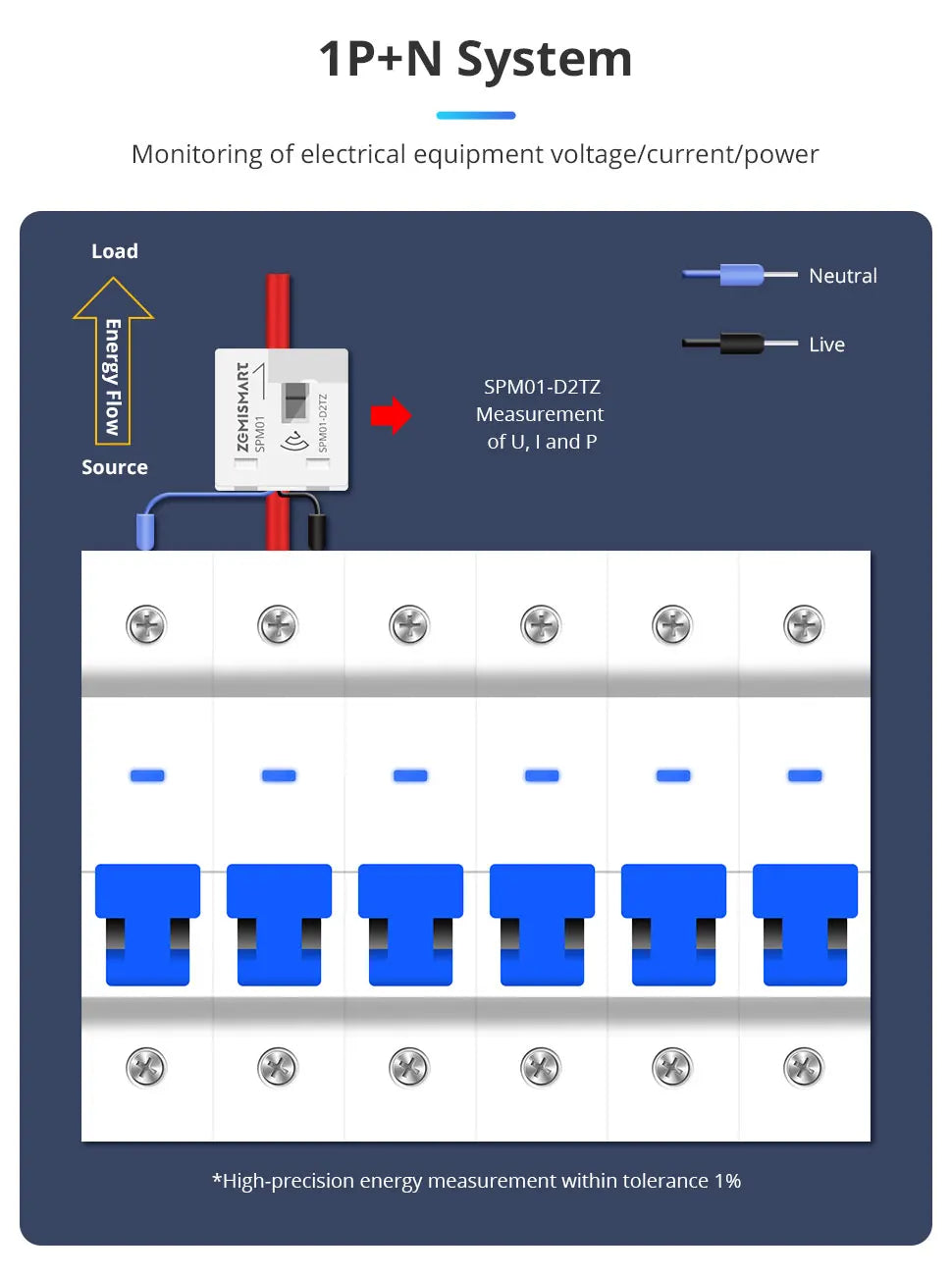 1P+N System

Monitoring of electrical equipment voltage/current/power

Load

Energy Flow

Source

ZEMISMART
SPM01
SPM01-D2TZ

Neutral

Live

SPM01-D2TZ
Measurement
of U, I and P

*High-precision energy measurement within tolerance 1%