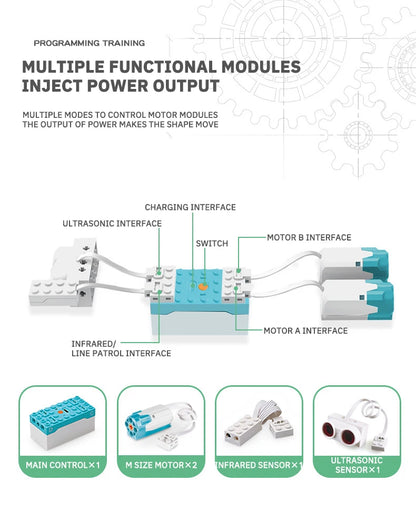 PROGRAMMING TRAINING

MULTIPLE FUNCTIONAL MODULES INJECT POWER OUTPUT

MULTIPLE MODES TO CONTROL MOTOR MODULES
THE OUTPUT OF POWER MAKES THE SHAPE MOVE

CHARGING INTERFACE

ULTRASONIC INTERFACE

SWITCH

MOTOR B INTERFACE

MOTOR A INTERFACE

INFRARED/
LINE PATROL INTERFACE

MAIN CONTROL×1

M SIZE MOTOR×2

INFRARED SENSOR×1

ULTRASONIC SENSOR×1