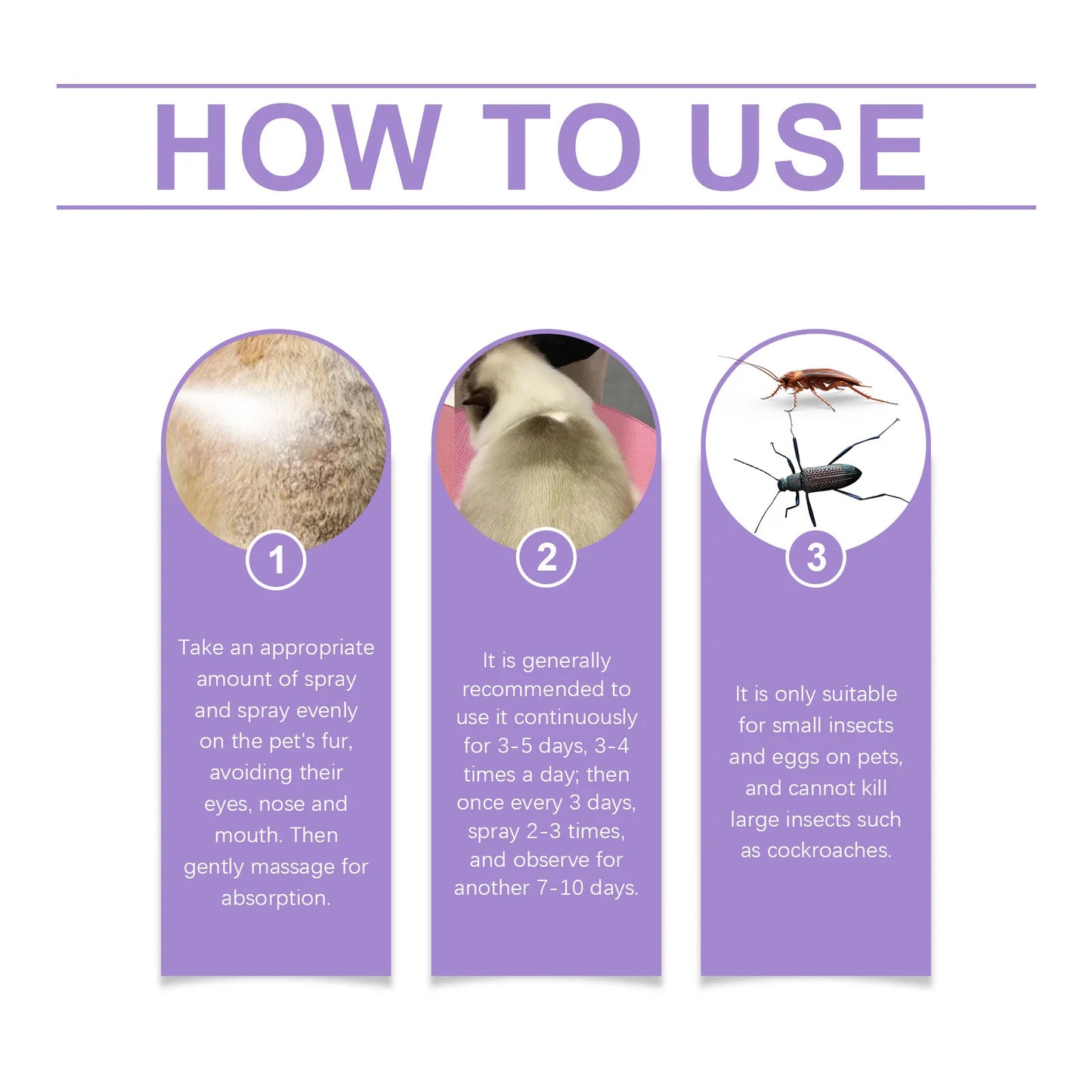 HOW TO USE

1

Take an appropriate amount of spray and spray evenly on the pet's fur, avoiding their eyes, nose and mouth. Then gently massage for absorption.

2

It is generally recommended to use it continuously for 3-5 days, 3-4 times a day; then once every 3 days, spray 2-3 times, and observe for another 7-10 days.

3

It is only suitable for small insects and eggs on pets, and cannot kill large insects such as cockroaches.