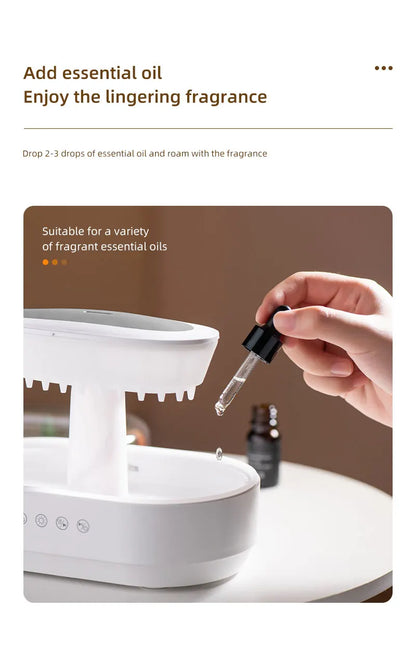 Add essential oil
Enjoy the lingering fragrance

Drop 2-3 drops of essential oil and roam with the fragrance

Suitable for a variety of fragrant essential oils