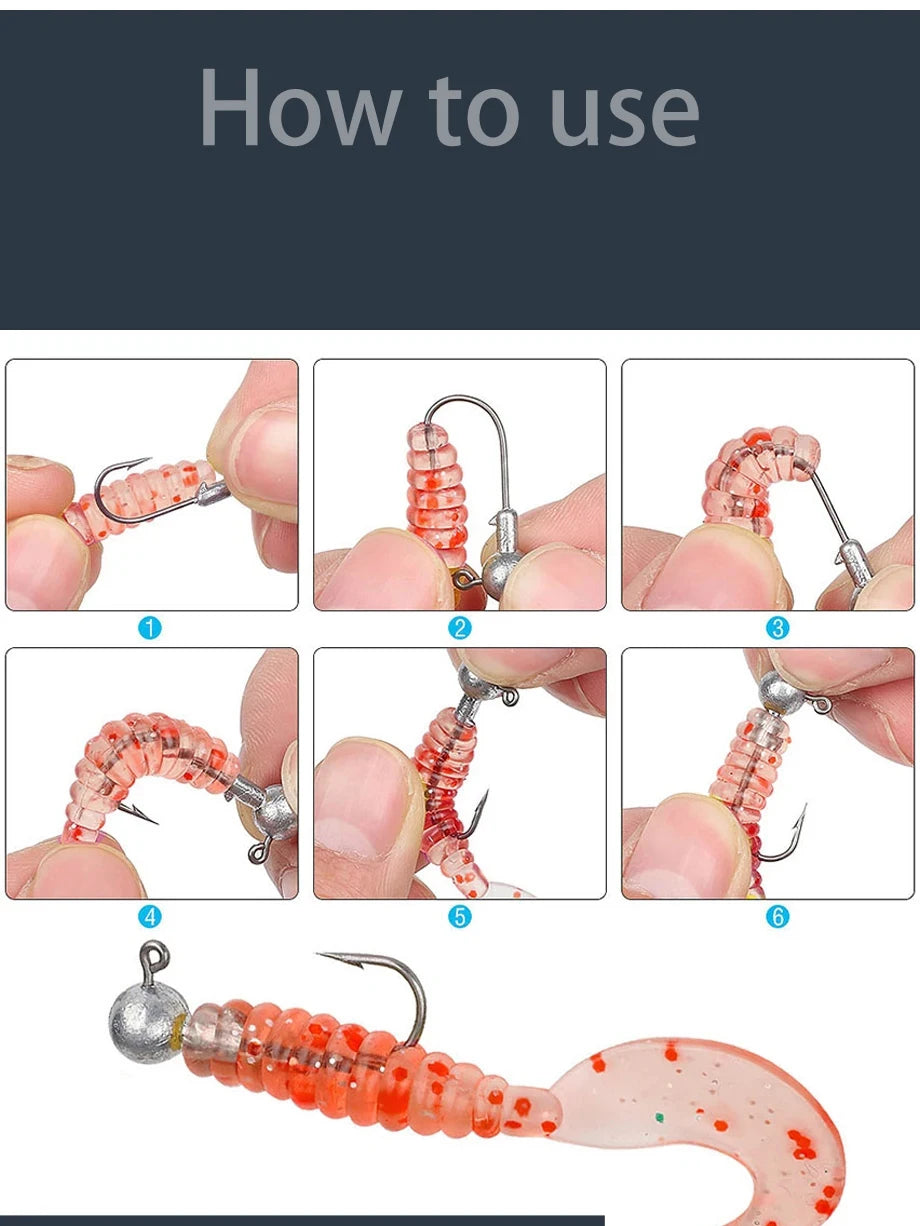 How to use

1

2

3

4

5

6