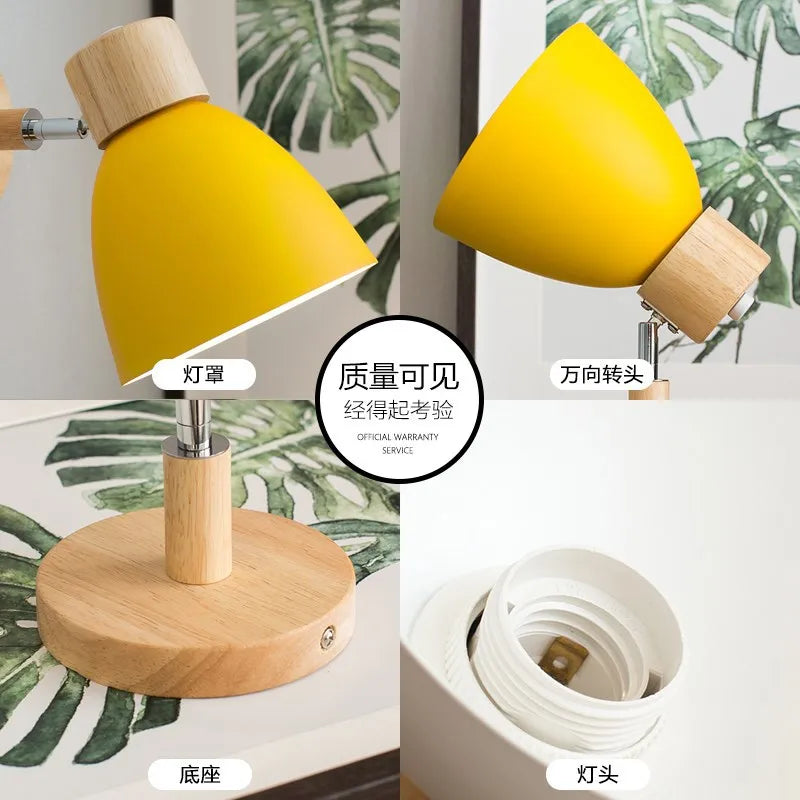 灯罩

质量可见
经得起考验
OFFICIAL WARRANTY SERVICE

万向转头

底座

灯头