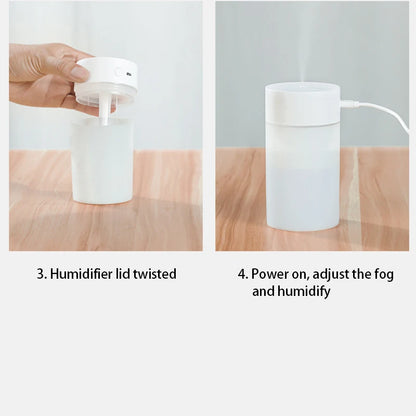 3. Humidifier lid twisted

4. Power on, adjust the fog and humidify