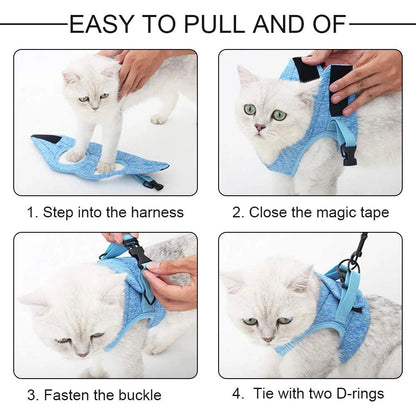 EASY TO PULL AND OF

1. Step into the harness

2. Close the magic tape

3. Fasten the buckle

4. Tie with two D-rings