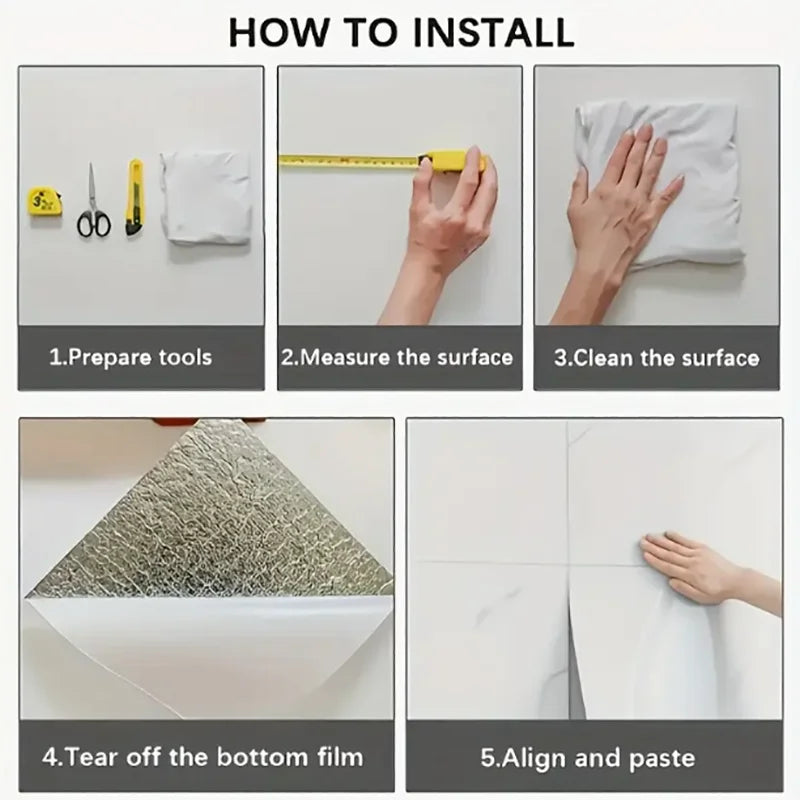 HOW TO INSTALL

1.Prepare tools

2.Measure the surface

3.Clean the surface

4.Tear off the bottom film

5.Align and paste