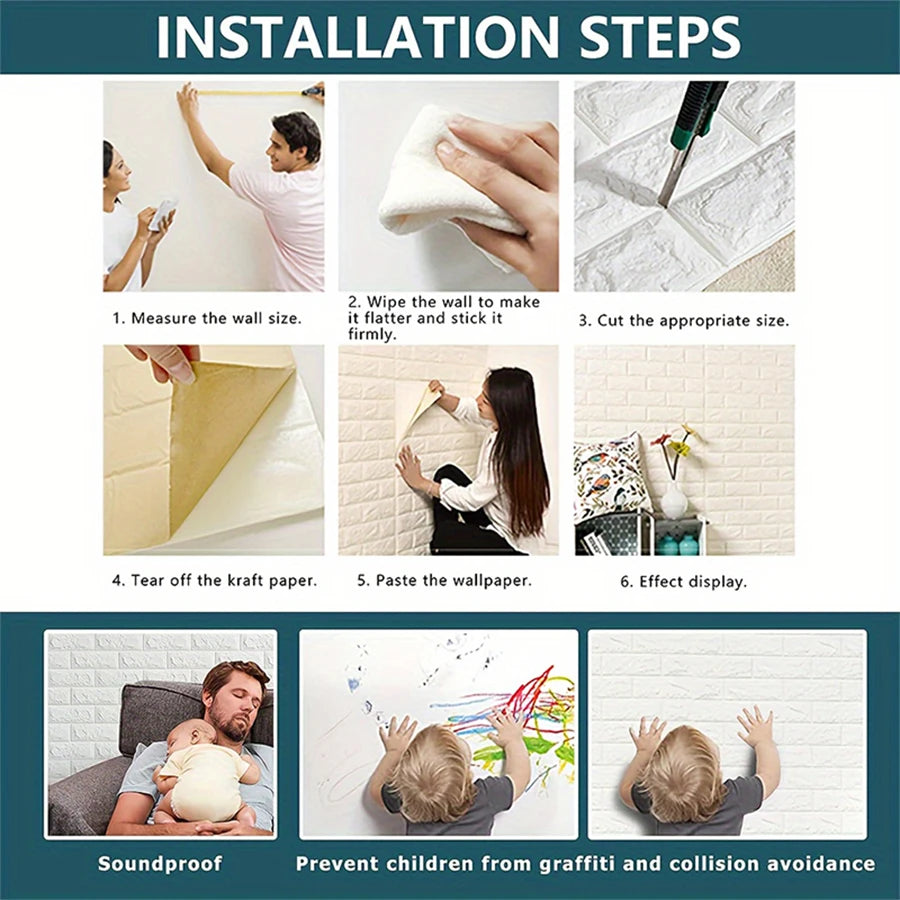 INSTALLATION STEPS

1. Measure the wall size.

2. Wipe the wall to make it flatter and stick it firmly.

3. Cut the appropriate size.

4. Tear off the kraft paper.

5. Paste the wallpaper.

6. Effect display.

Soundproof

Prevent children from graffiti and collision avoidance