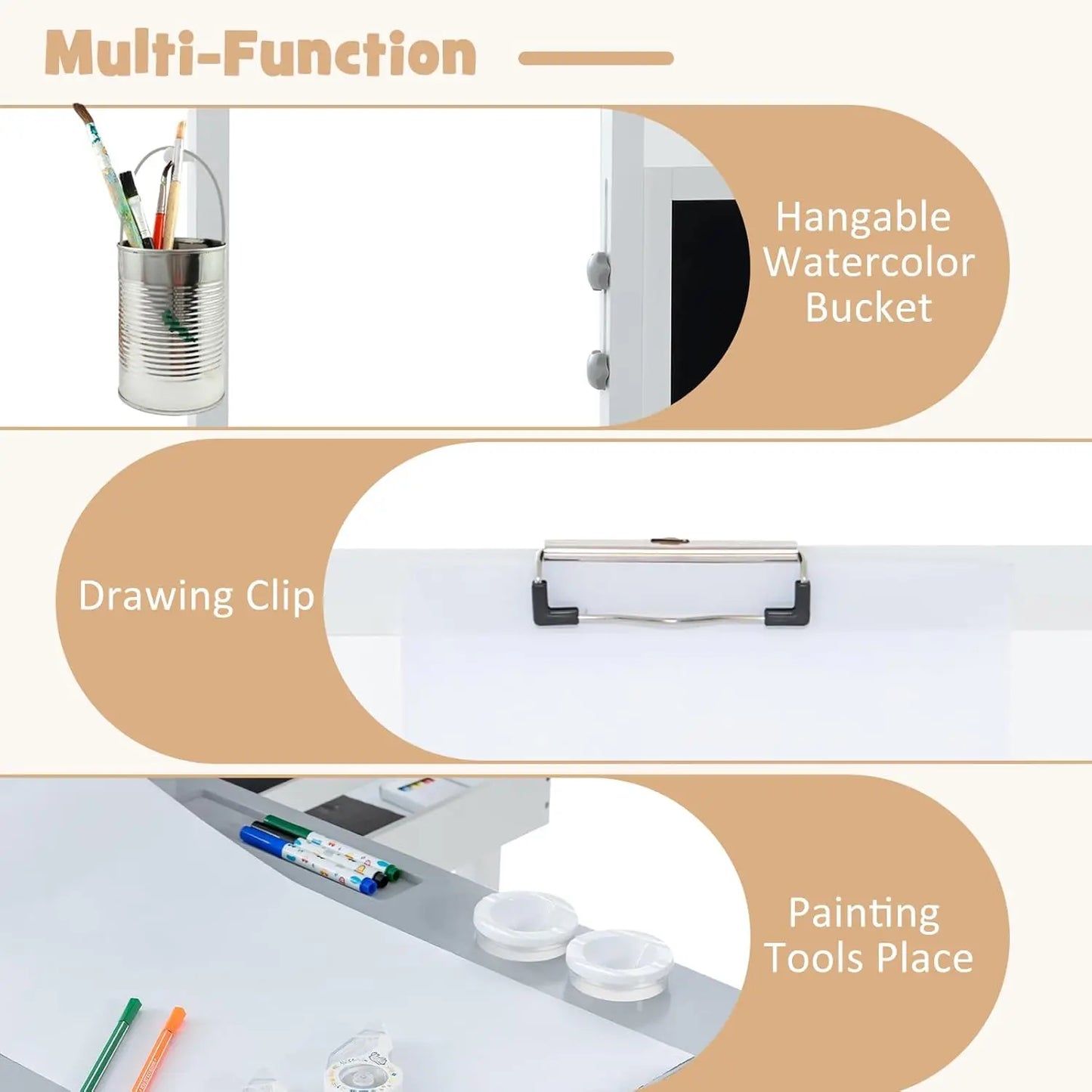 Multi-Function

Hangable Watercolor Bucket

Drawing Clip

Painting Tools Place