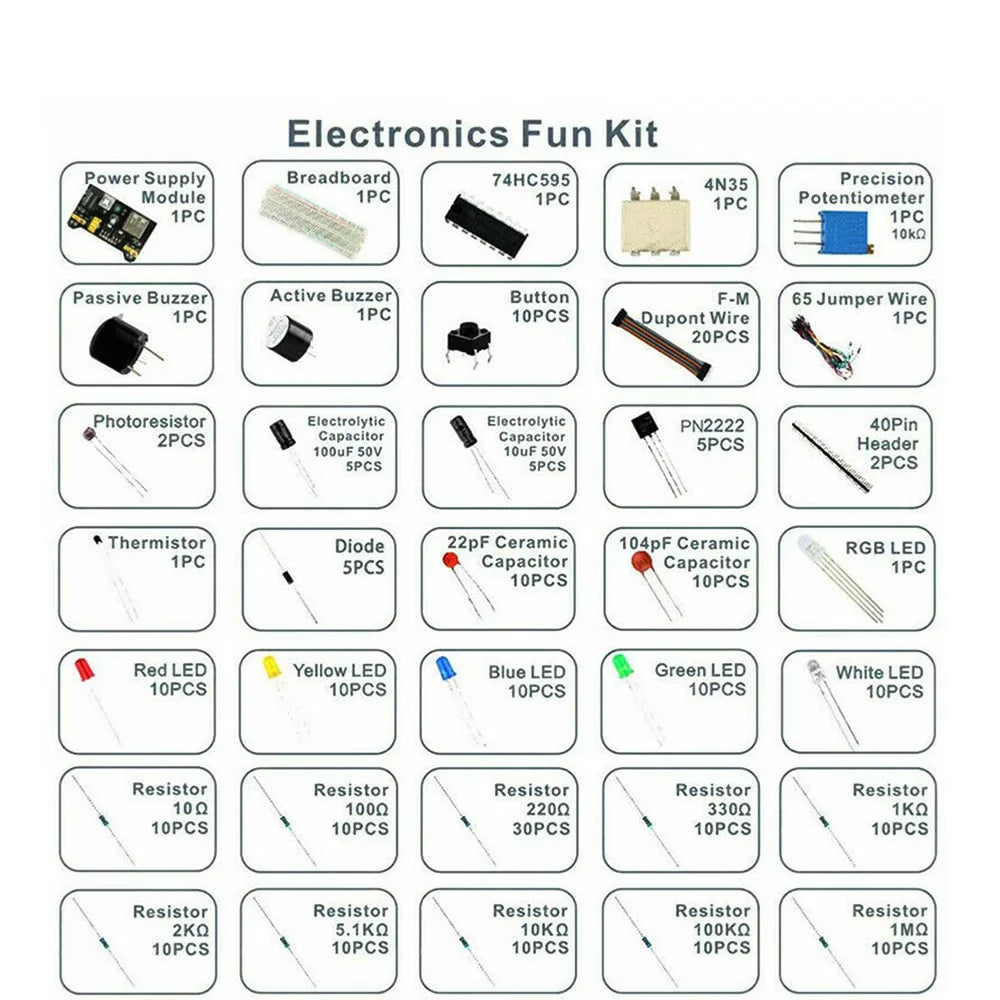 Electronics Fun Kit

Power Supply Module 1PC

Breadboard 1PC

74HC595 1PC

4N35 1PC

Precision Potentiometer 1PC 10kΩ

Passive Buzzer 1PC

Active Buzzer 1PC

Button 10PCS

F-M Dupont Wire 20PCS

65 Jumper Wire 1PC

Photoresistor 2PCS

Electrolytic Capacitor 100uF 50V 5PCS

Electrolytic Capacitor 10uF 50V 5PCS

PN2222 5PCS

40Pin Header 2PCS

Thermistor 1PC

Diode 5PCS

22pF Ceramic Capacitor 10PCS

104pF Ceramic Capacitor 10PCS

RGB LED 1PC

Red LED 10PCS

Yellow LED 10PCS

Blue LED 10PCS

Green LED 10PCS

White LED 10PCS

Resistor 10Ω 10PCS

Resistor 100Ω 10PCS

Resistor 220Ω 30PCS

Resistor 330Ω 10PCS

Resistor 1KΩ 10PCS

Resistor 2KΩ 10PCS

Resistor 5.1KΩ 10PCS

Resistor 10KΩ 10PCS

Resistor 100KΩ 10PCS

Resistor 1MΩ 10PCS